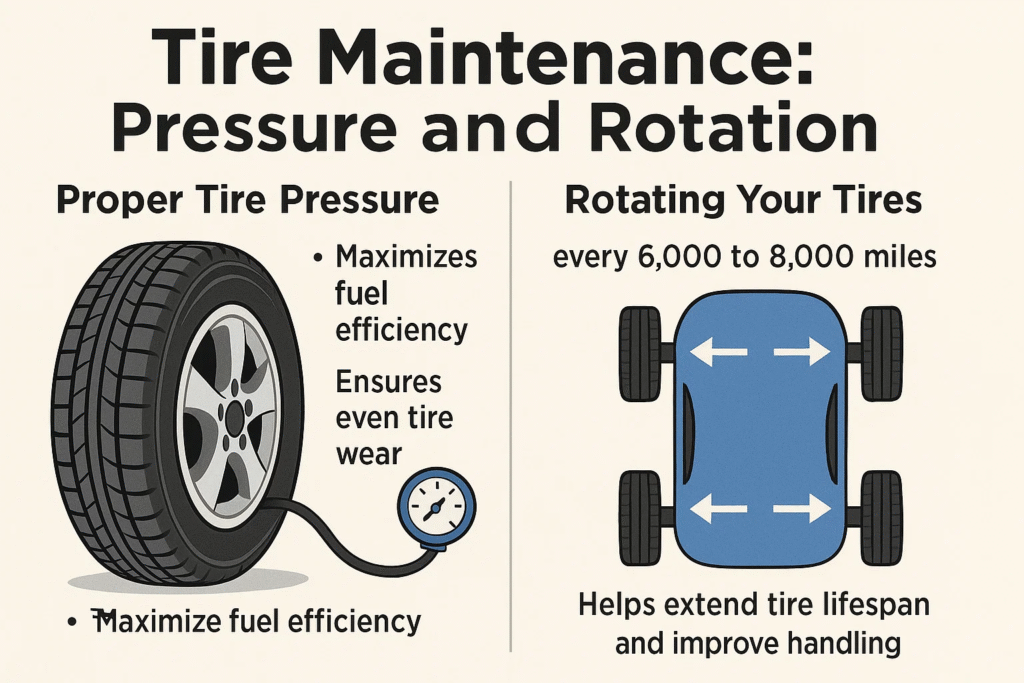 Tire Maintenance: Pressure and Rotation

Proper Tire Pressure

• Maximizes fuel efficiency

Ensures even tire wear

• Maximize fuel efficiency

Rotating Your Tires

every 6,000 to 8,000 miles

Helps extend tire lifespan and improve handling